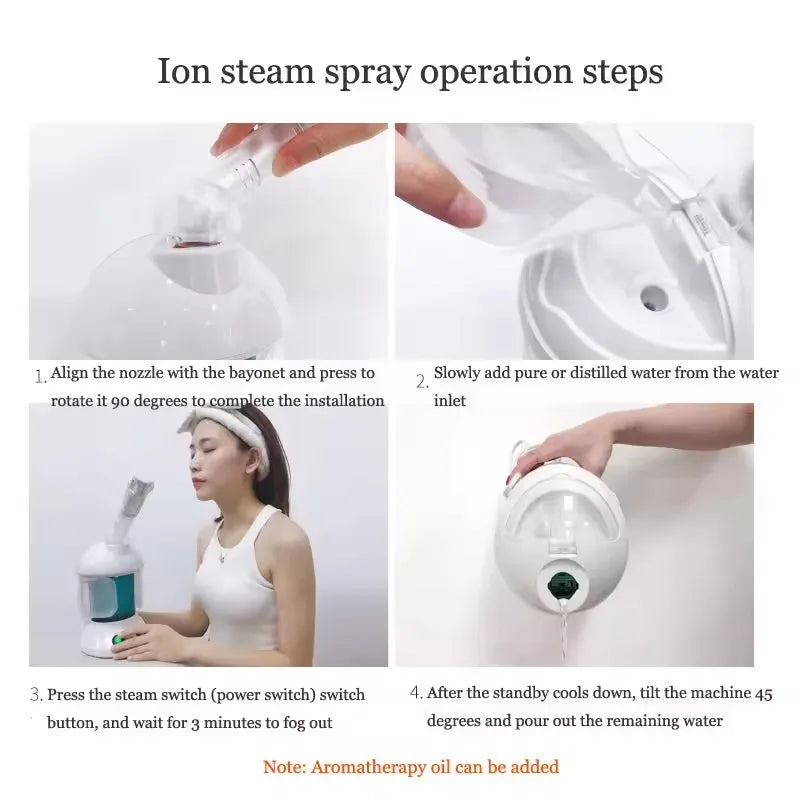 Ion steam spray operation steps

1. Align the nozzle with the bayonet and press to rotate it 90 degrees to complete the installation

2. Slowly add pure or distilled water from the water inlet

3. Press the steam switch (power switch) switch button, and wait for 3 minutes to fog out

4. After the standby cools down, tilt the machine 45 degrees and pour out the remaining water

Note: Aromatherapy oil can be added