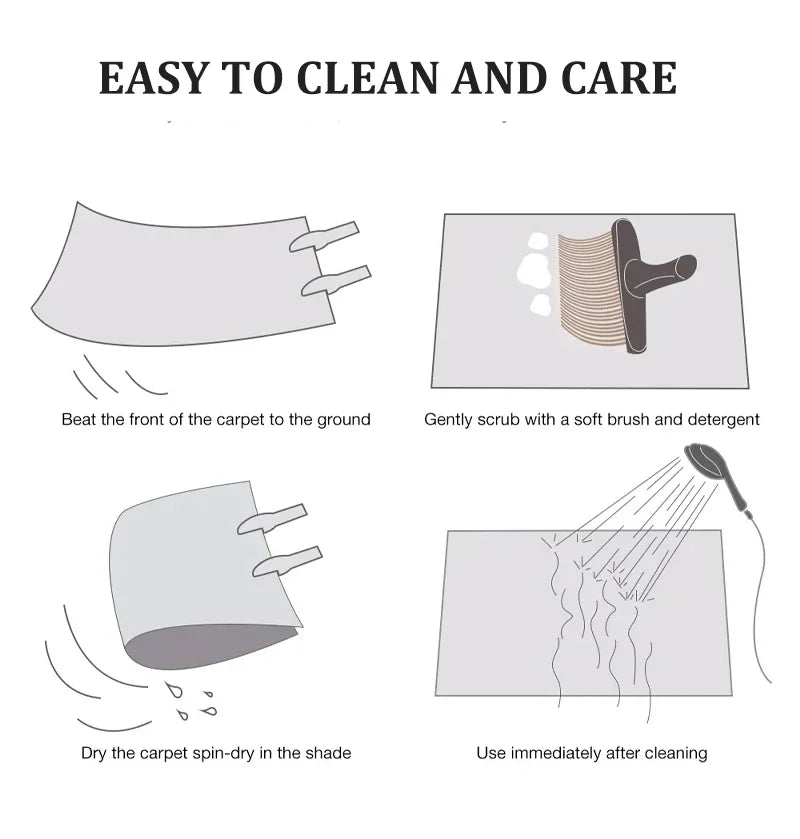 EASY TO CLEAN AND CARE

Beat the front of the carpet to the ground

Gently scrub with a soft brush and detergent

Dry the carpet spin-dry in the shade

Use immediately after cleaning