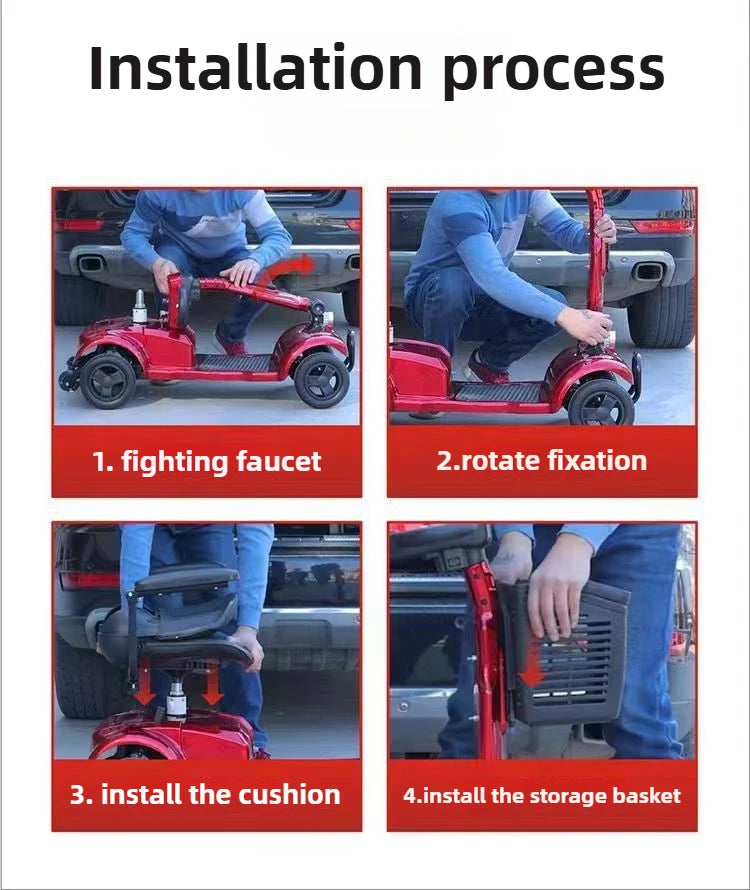 Installation process

1. fighting faucet

2.rotate fixation

3. install the cushion

4.install the storage basket