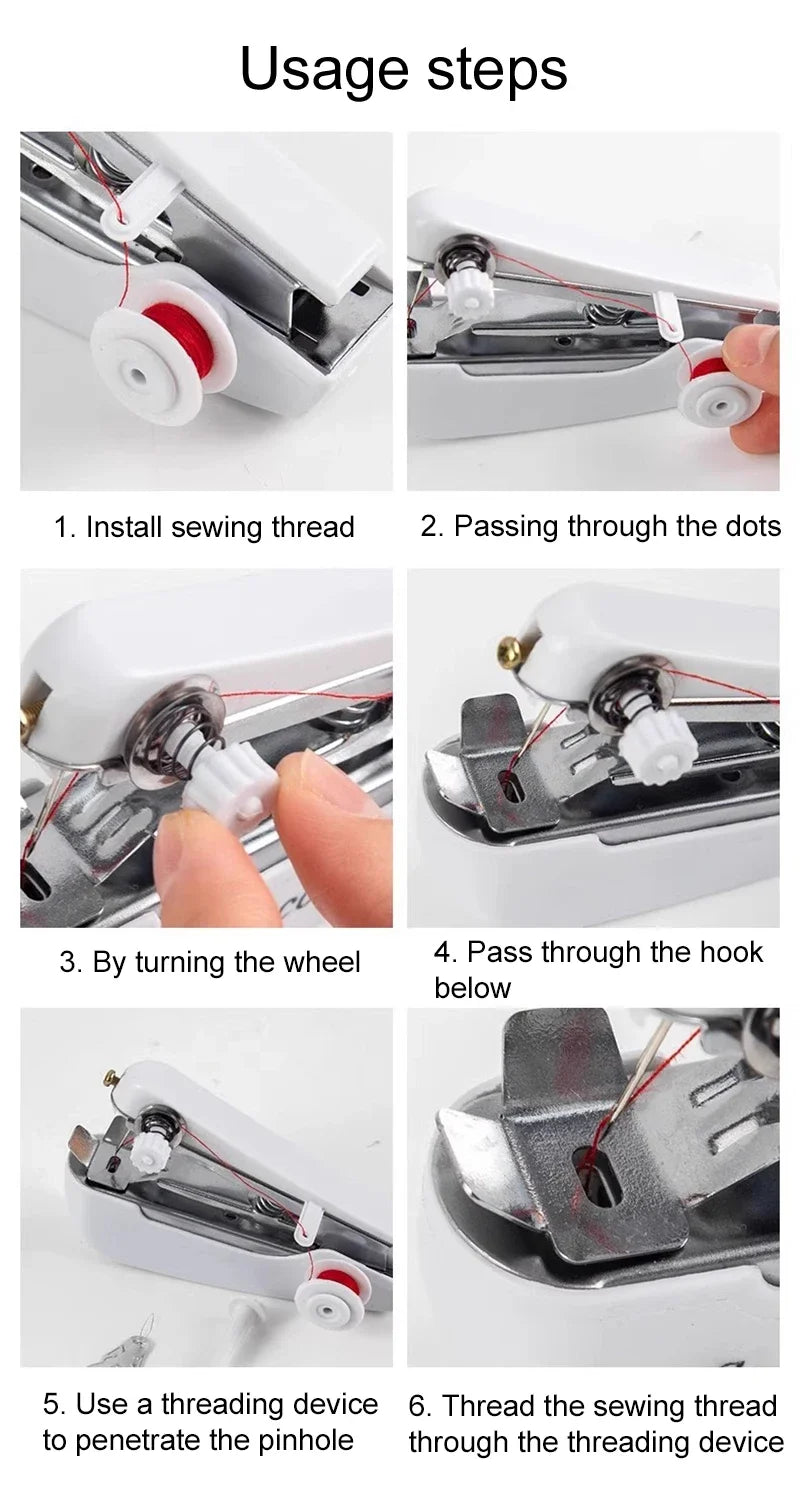 Usage steps

1. Install sewing thread

2. Passing through the dots

3. By turning the wheel

4. Pass through the hook below

5. Use a threading device to penetrate the pinhole

6. Thread the sewing thread through the threading device